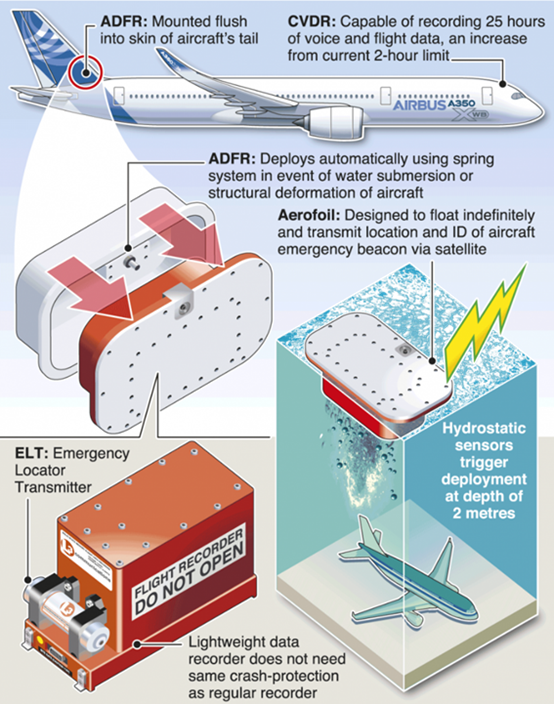 ADFR: Mounted flush into skin of aircraft's tail

CVDR: Capable of recording 25 hours of voice and flight data, an increase from current 2-hour limit

AIRBUS A350 XWB

ADFR: Deploys automatically using spring system in event of water submersion or structural deformation of aircraft

Aerofoil: Designed to float indefinitely and transmit location and ID of aircraft emergency beacon via satellite

Hydrostatic sensors trigger deployment at depth of 2 metres

ELT: Emergency Locator Transmitter

FLIGHT RECORDER DO NOT OPEN

Lightweight data recorder does not need same crash-protection as regular recorder